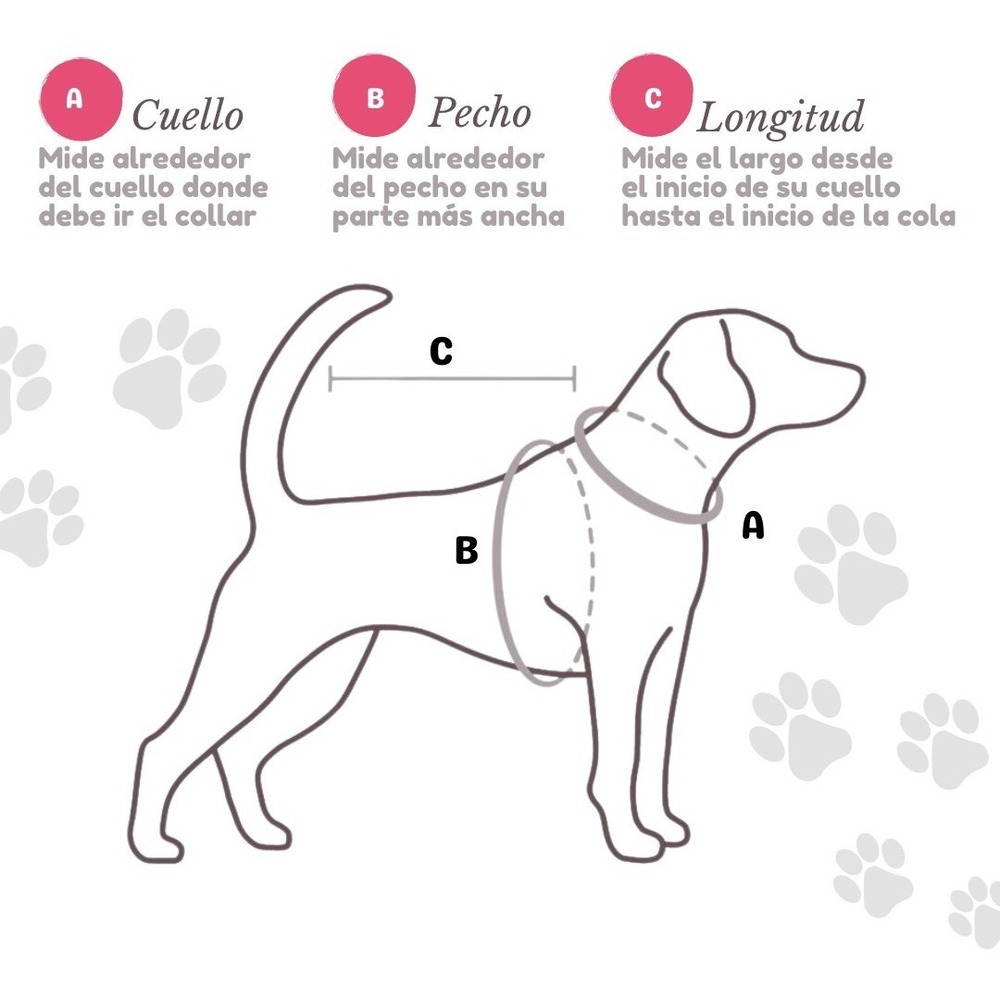 A Cuello
Mide alrededor del cuello donde debe ir el collar

B Pecho
Mide alrededor del pecho en su parte más ancha

C Longitud
Mide el largo desde el inicio de su cuello hasta el inicio de la cola

C

B

A